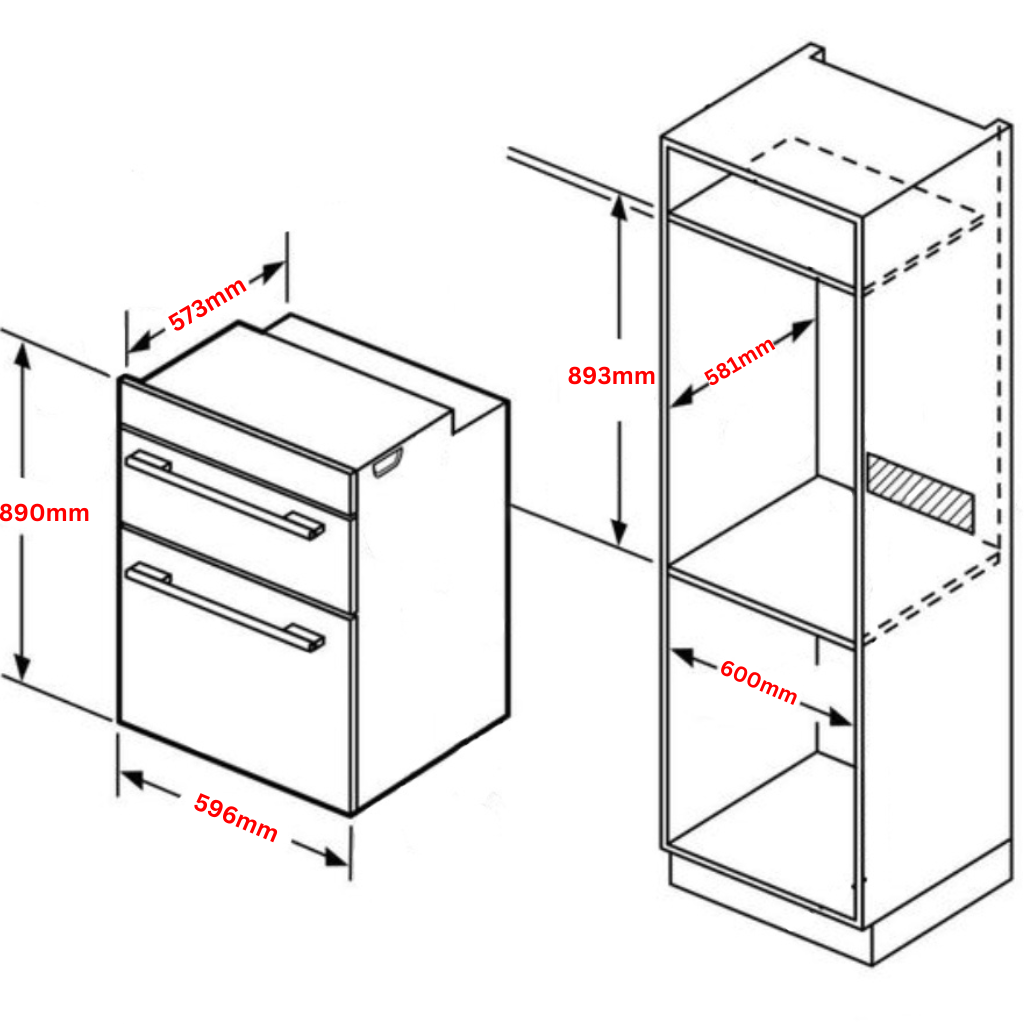 573mm
890mm
596mm
893mm
581mm
600mm